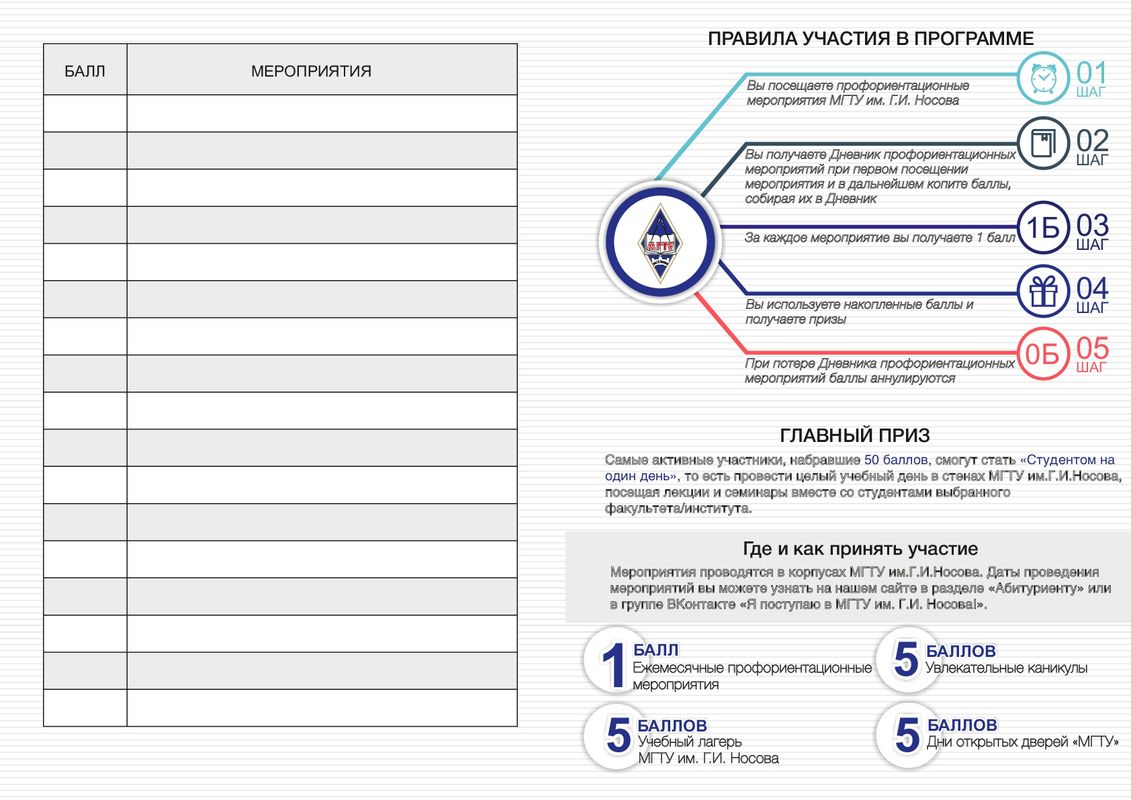 | БАЛЛ | МЕРОПРИЯТИЯ |
|---|---|
| | |
| | |
| | |
| | |
| | |
| | |
| | |
| | |
| | |
| | |
| | |
| | |
| | |
| | |
| | |
| | |
| | |

ПРАВИЛА УЧАСТИЯ В ПРОГРАММЕ

Вы посещаете профориентационные мероприятия МГТУ им. Г.И. Носова

01 ШАГ

Вы получаете Дневник профориентационных мероприятий при первом посещении мероприятия и в дальнейшем копите баллы, собирая их в Дневник

02 ШАГ

МГТУ

За каждое мероприятие вы получаете 1 балл

1Б 03 ШАГ

Вы используете накопленные баллы и получаете призы

04 ШАГ

При потере Дневника профориентационных мероприятий баллы аннулируются

0Б 05 ШАГ

ГЛАВНЫЙ ПРИЗ

Самые активные участники, набравшие 50 баллов, смогут стать «Студентом на один день», то есть провести целый учебный день в стенах МГТУ им.Г.И.Носова, посещая лекции и семинары вместе со студентами выбранного факультета/института.

Где и как принять участие

Мероприятия проводятся в корпусах МГТУ им.Г.И.Носова. Даты проведения мероприятий вы можете узнать на нашем сайте в разделе «Абитуриенту» или в группе ВКонтакте «Я поступаю в МГТУ им. Г.И. Носова!».

1 БАЛЛ Ежемесячные профориентационные мероприятия

5 БАЛЛОВ Увлекательные каникулы

5 БАЛЛОВ Учебный лагерь МГТУ им. Г.И. Носова

5 БАЛЛОВ Дни открытых дверей «МГТУ»